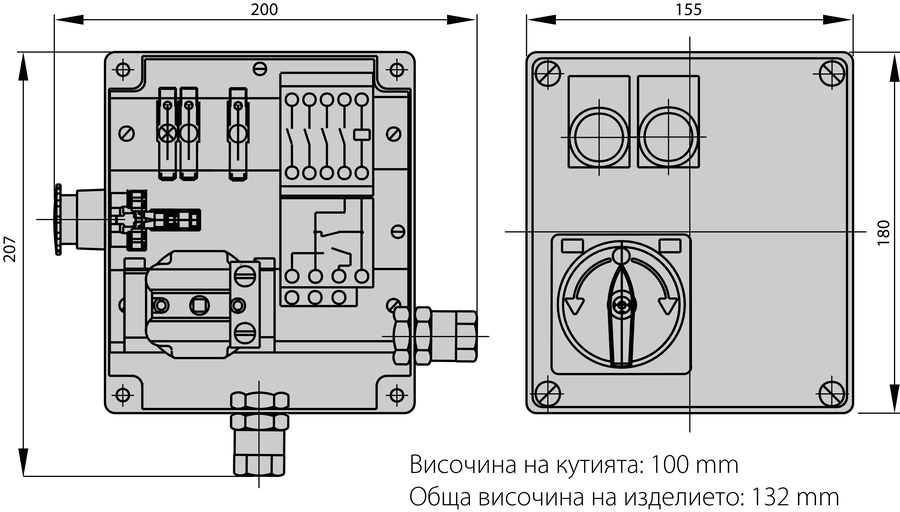 200

155

207

180

Височина на кутията: 100 mm
Обща височина на изделието: 132 mm